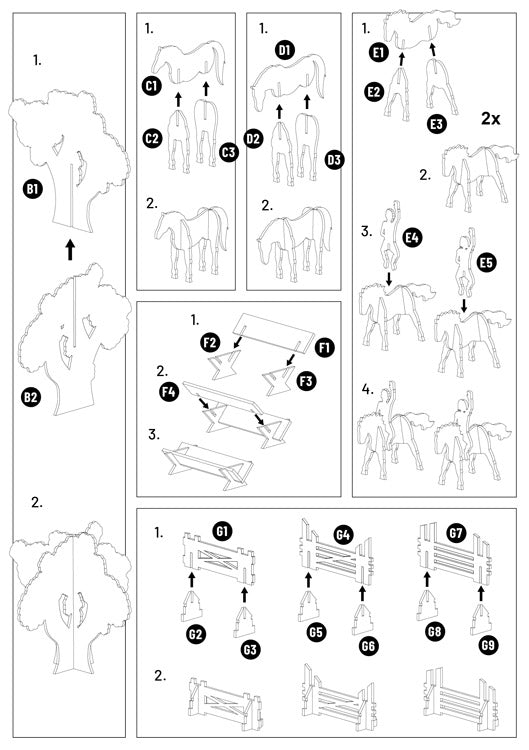 1.

B1

B2

2.

1.

C1

C2

C3

2.

1.

D1

D2

D3

2.

1.

E1

E2

E3

2x

2.

3.

E4

E5

4.

1.

F2

F1

F3

2.

F4

3.

1.

G1

G2

G3

G4

G5

G6

G7

G8

G9

2.